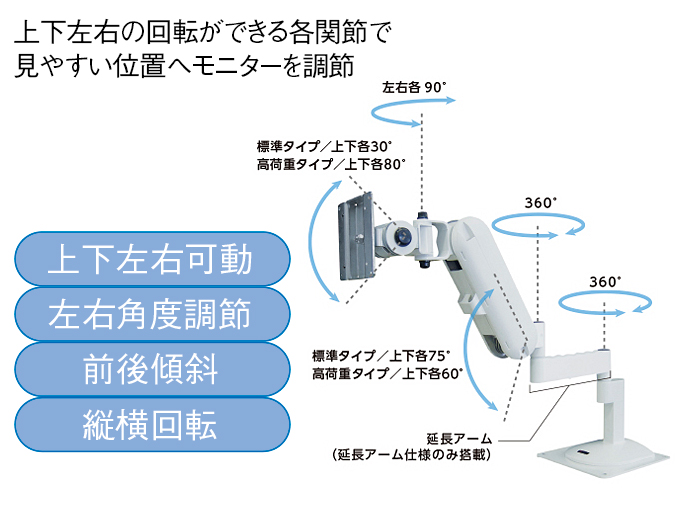 上下左右の回転ができる各関節で
見やすい位置へモニターを調節

左右各 90°

標準タイプ／上下各30°
高荷重タイプ／上下各80°

360°

360°

上下左右可動

左右角度調節

前後傾斜

縦横回転

標準タイプ／上下各75°
高荷重タイプ／上下各60°

延長アーム
（延長アーム仕様のみ搭載）