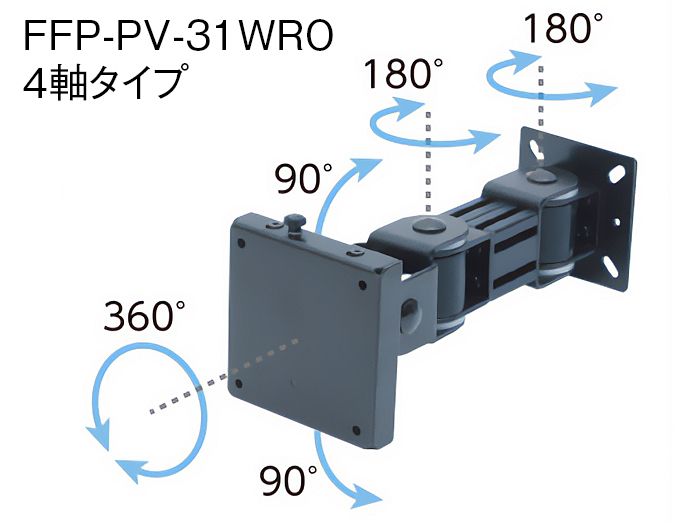 FFP-PV-31WRO
4軸タイプ

180°

180°

90°

360°

90°