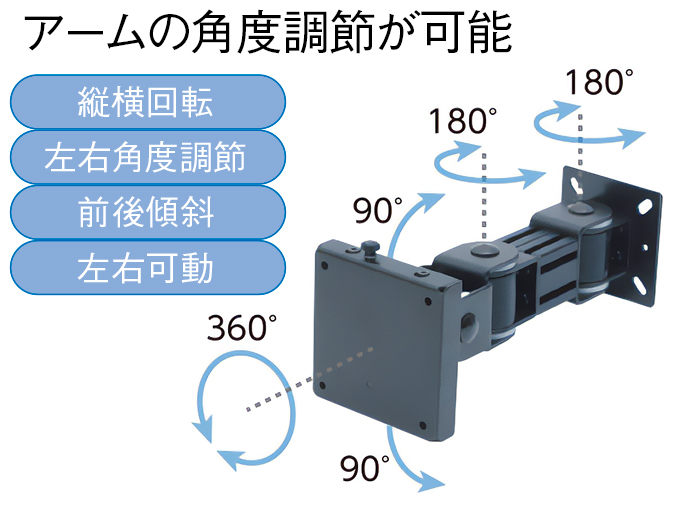 アームの角度調節が可能

縦横回転

左右角度調節

前後傾斜

左右可動

180°

180°

90°

360°

90°