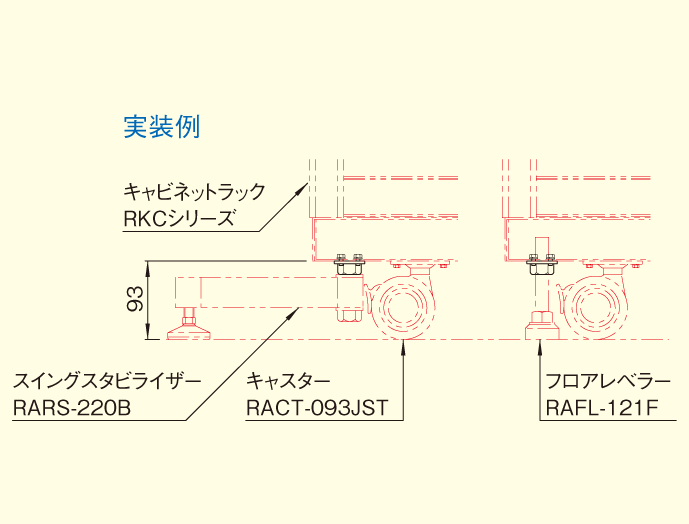 実装例

キャビネットラック
RKCシリーズ

93

スイングスタビライザー
RARS-220B

キャスター
RACT-093JST

フロアレベラー
RAFL-121F