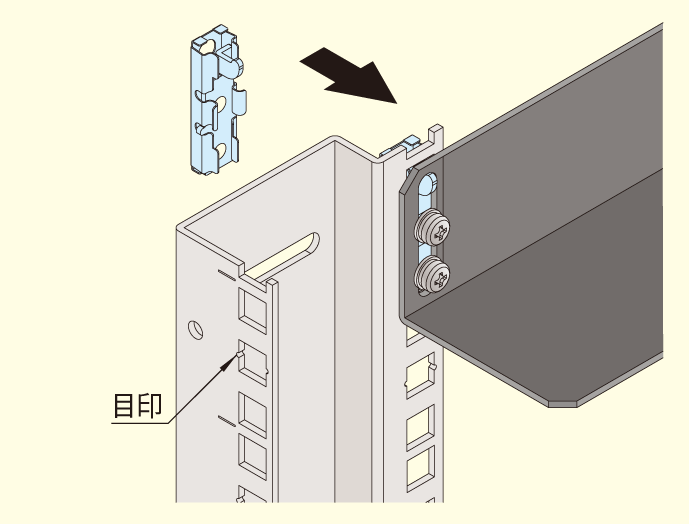 目印