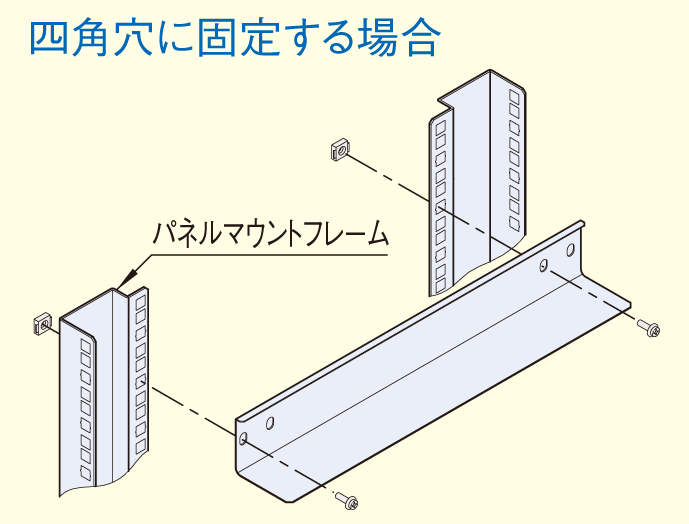 四角穴に固定する場合

パネルマウントフレーム