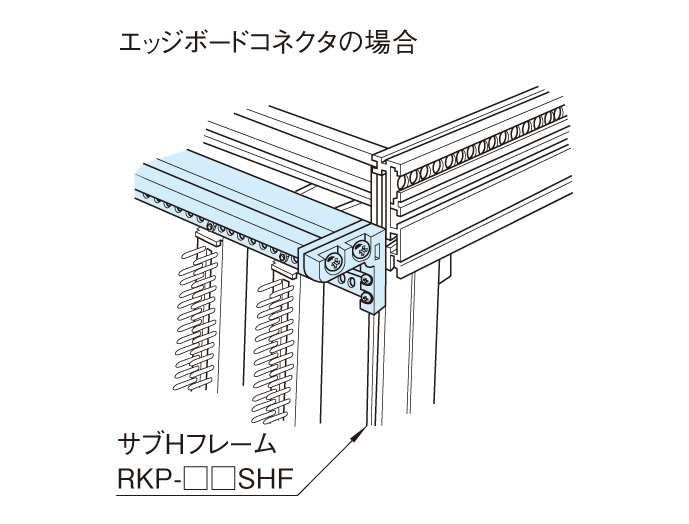 エッジボードコネクタの場合

サブHフレーム
RKP-□□SHF